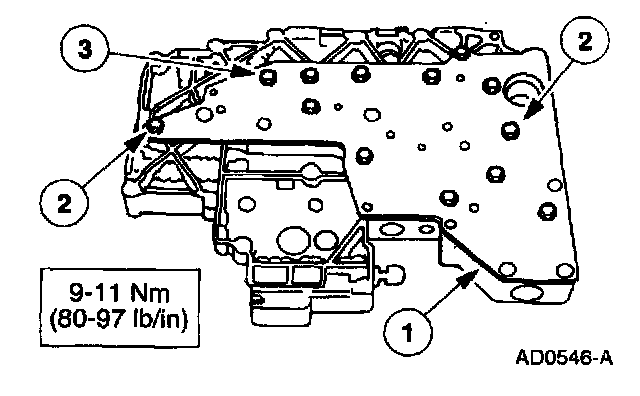 3

2

2

9-11 Nm
(80-97 lb/in)

1

AD0546-A