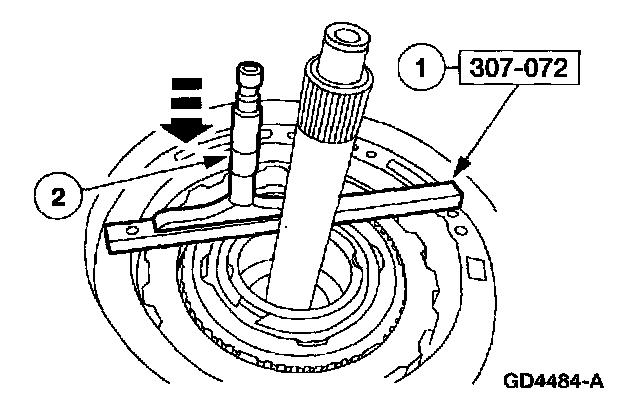 1
307-072
2
GD4484-A