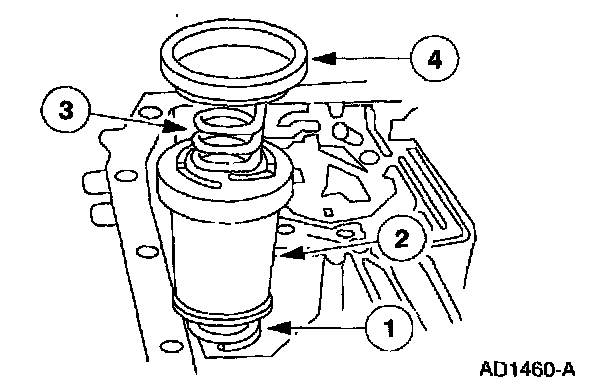 4
3
2
1
AD1460-A