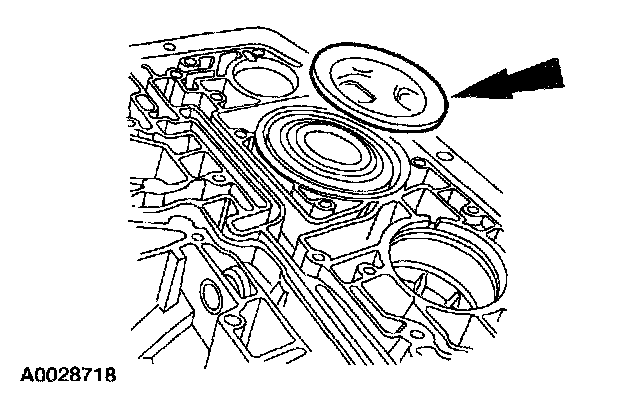 A0028718