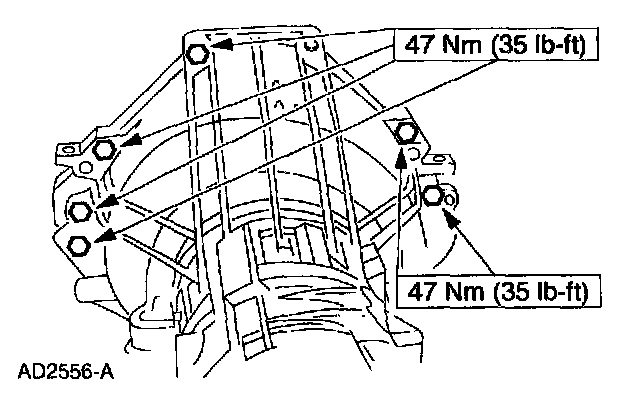 47 Nm (35 lb-ft)

47 Nm (35 lb-ft)

AD2556-A