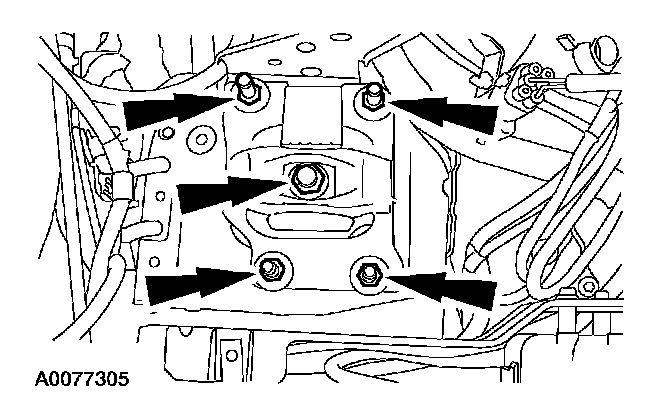 A0077305