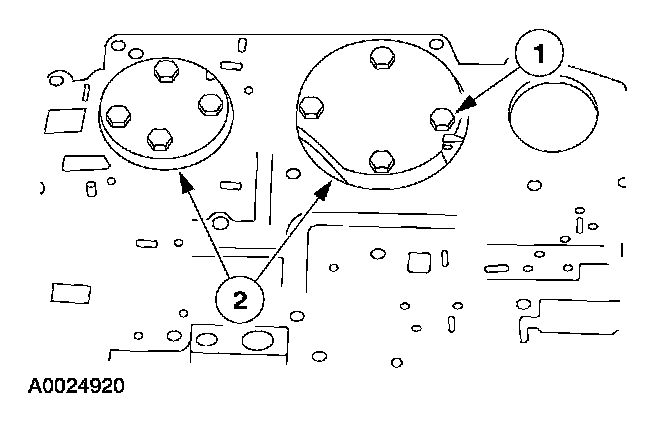 1

2

A0024920