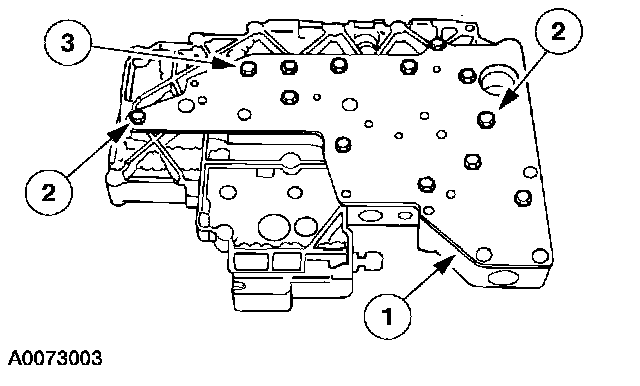 3
2
2
1
A0073003