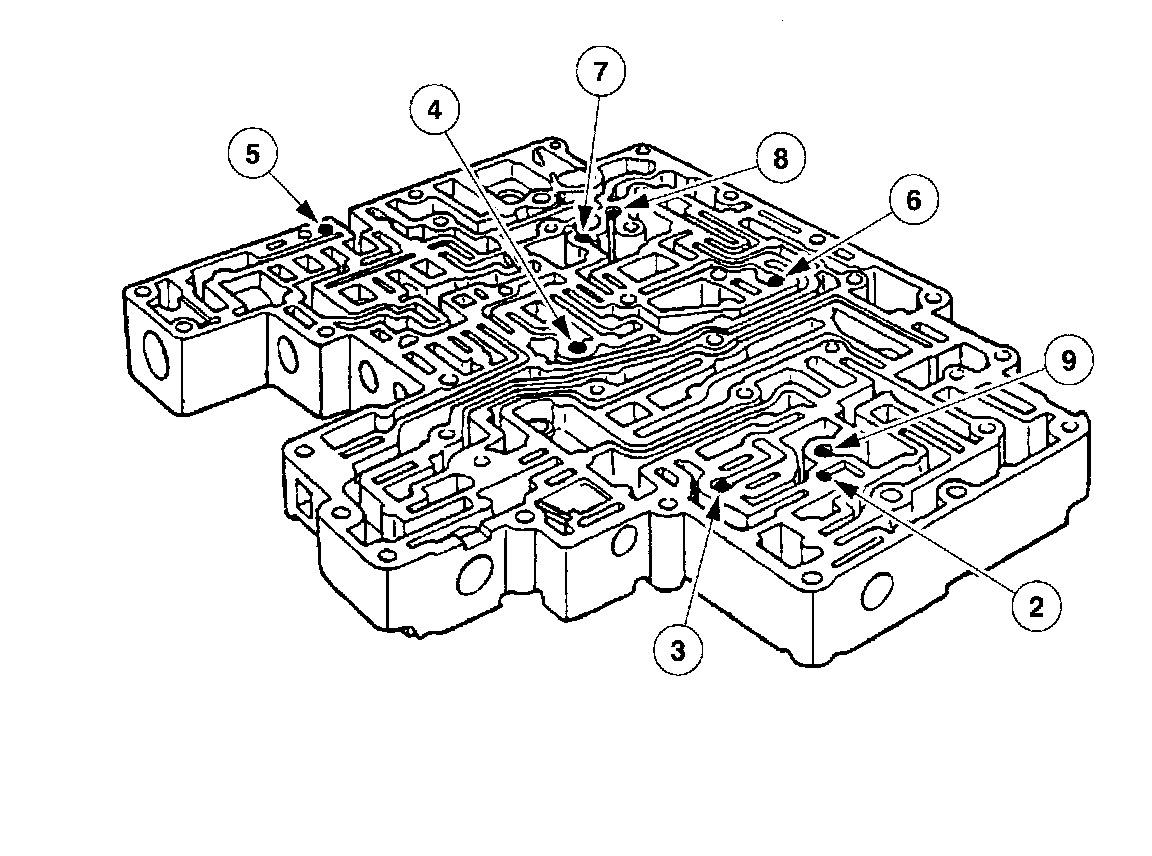 7
4
8
5
6
9
2
3