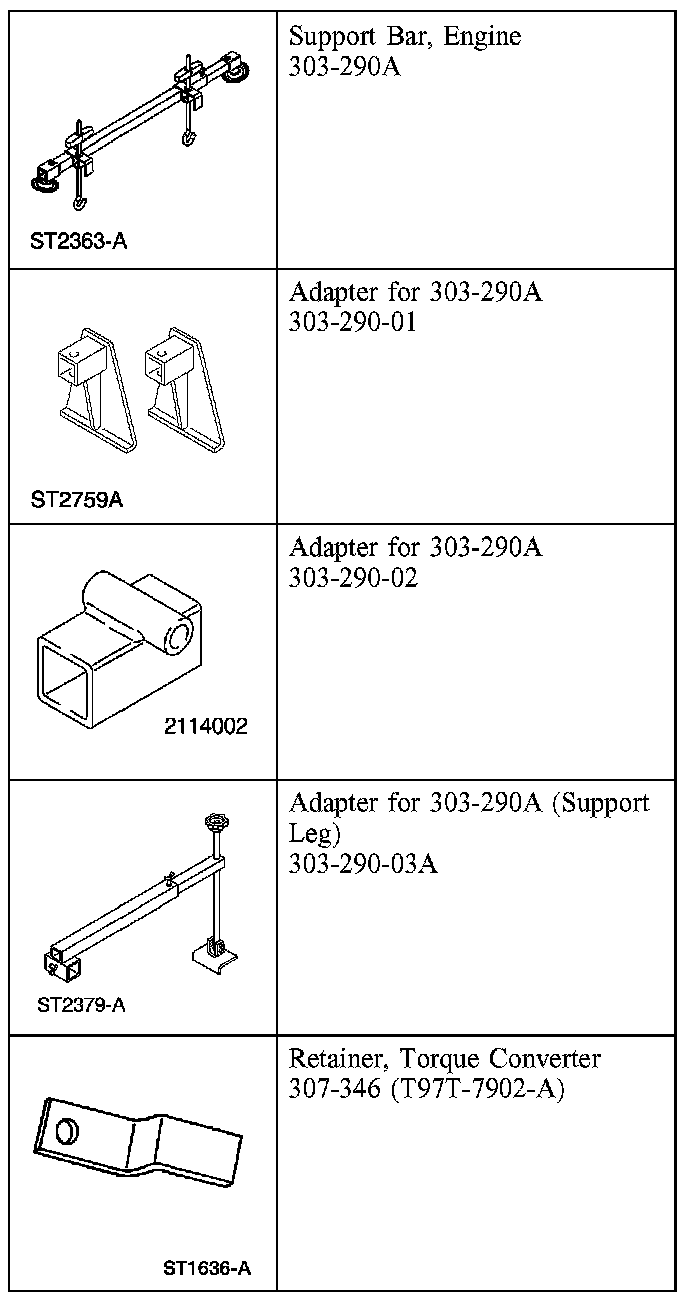 | | |
|---|---|
| ST2363-A | Support Bar, Engine 303-290A |
| ST2759A | Adapter for 303-290A 303-290-01 |
| 2114002 | Adapter for 303-290A 303-290-02 |
| ST2379-A | Adapter for 303-290A (Support Leg) 303-290-03A |
| ST1636-A | Retainer, Torque Converter 307-346 (T97T-7902-A) |