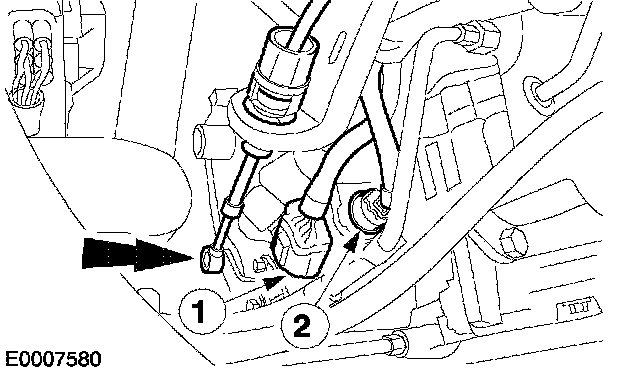 1
2
E0007580