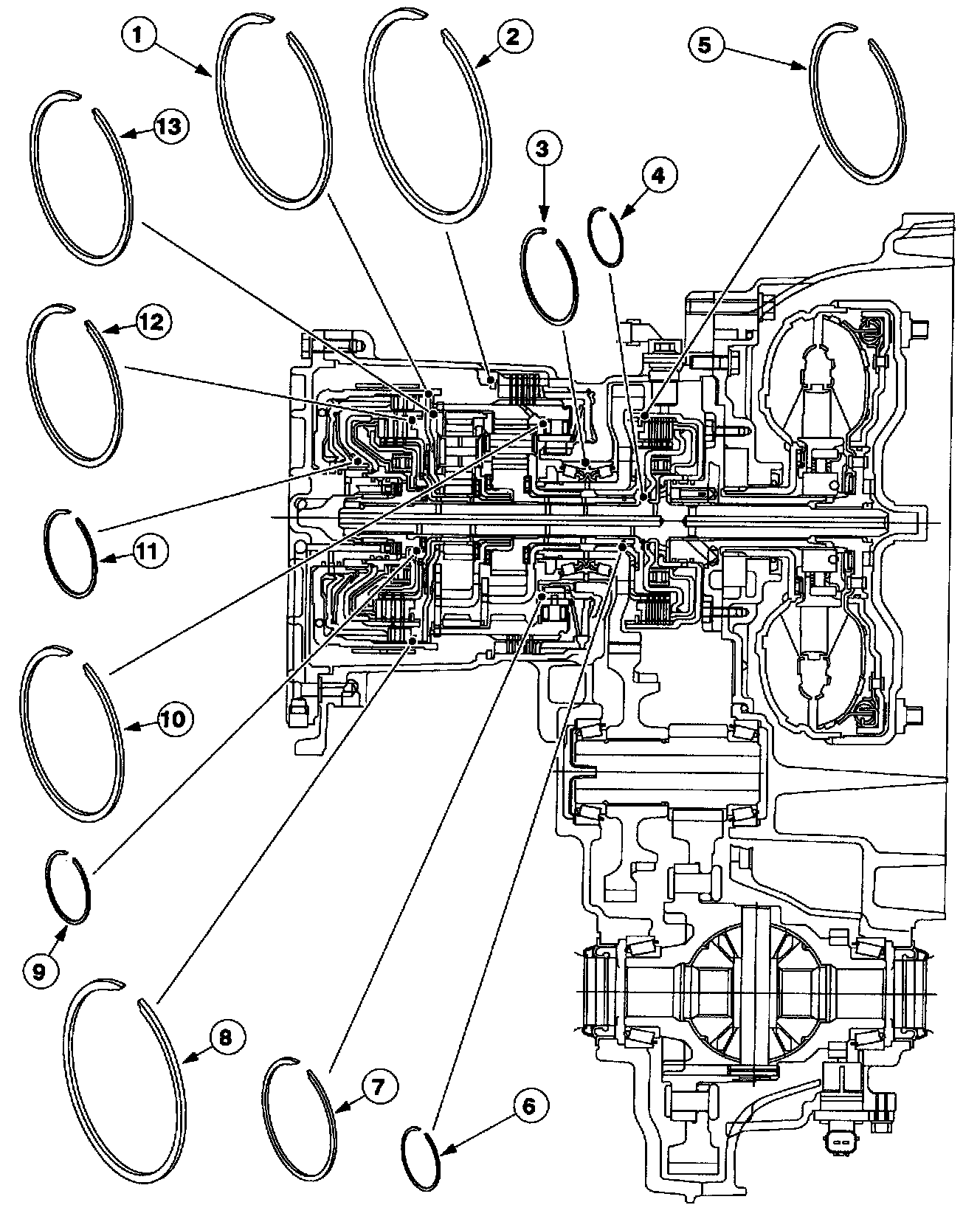 1
2
5
13
3
4
12
11
10
9
8
7
6