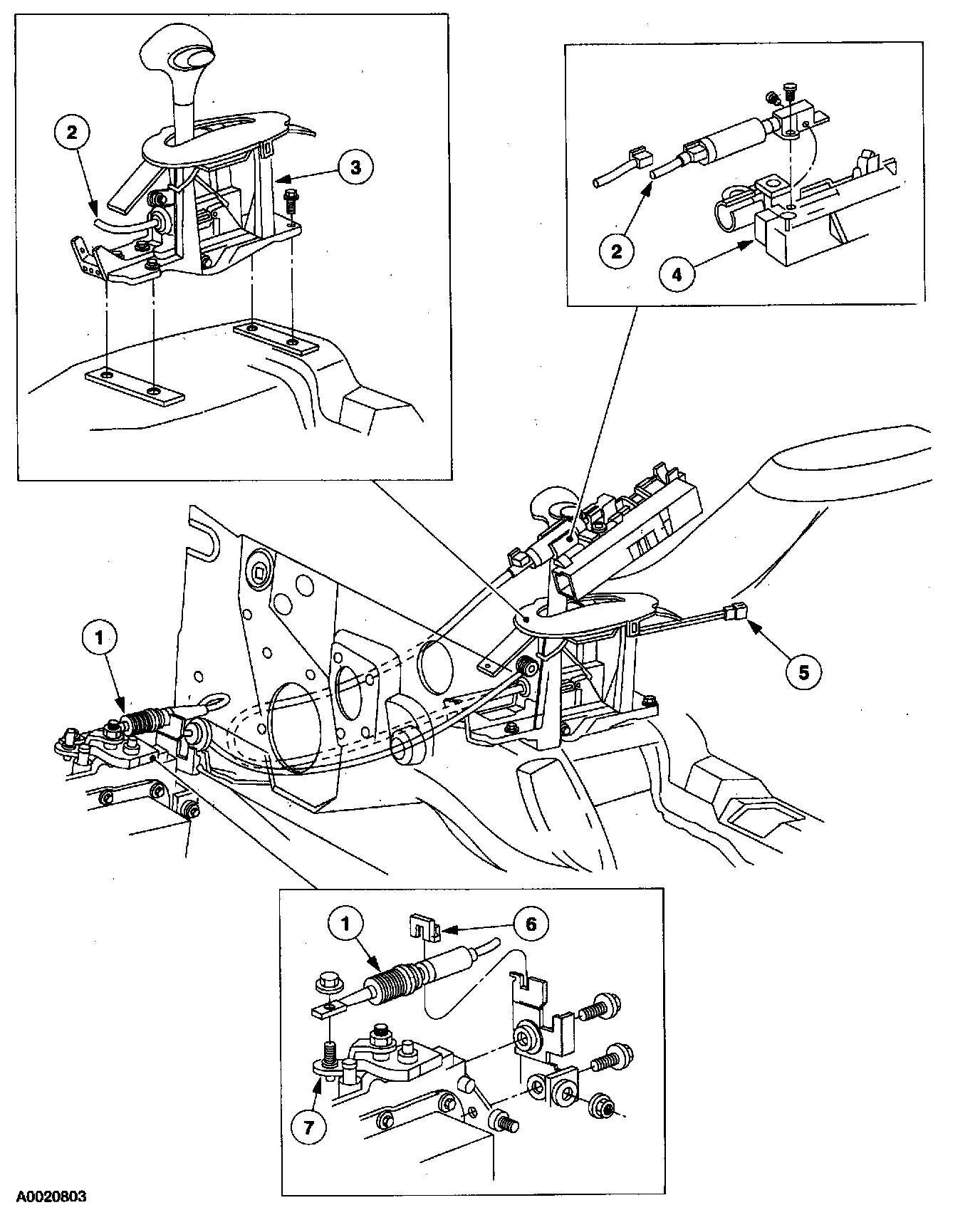 2
3
2
4
1
5
1
6
7
A0020803