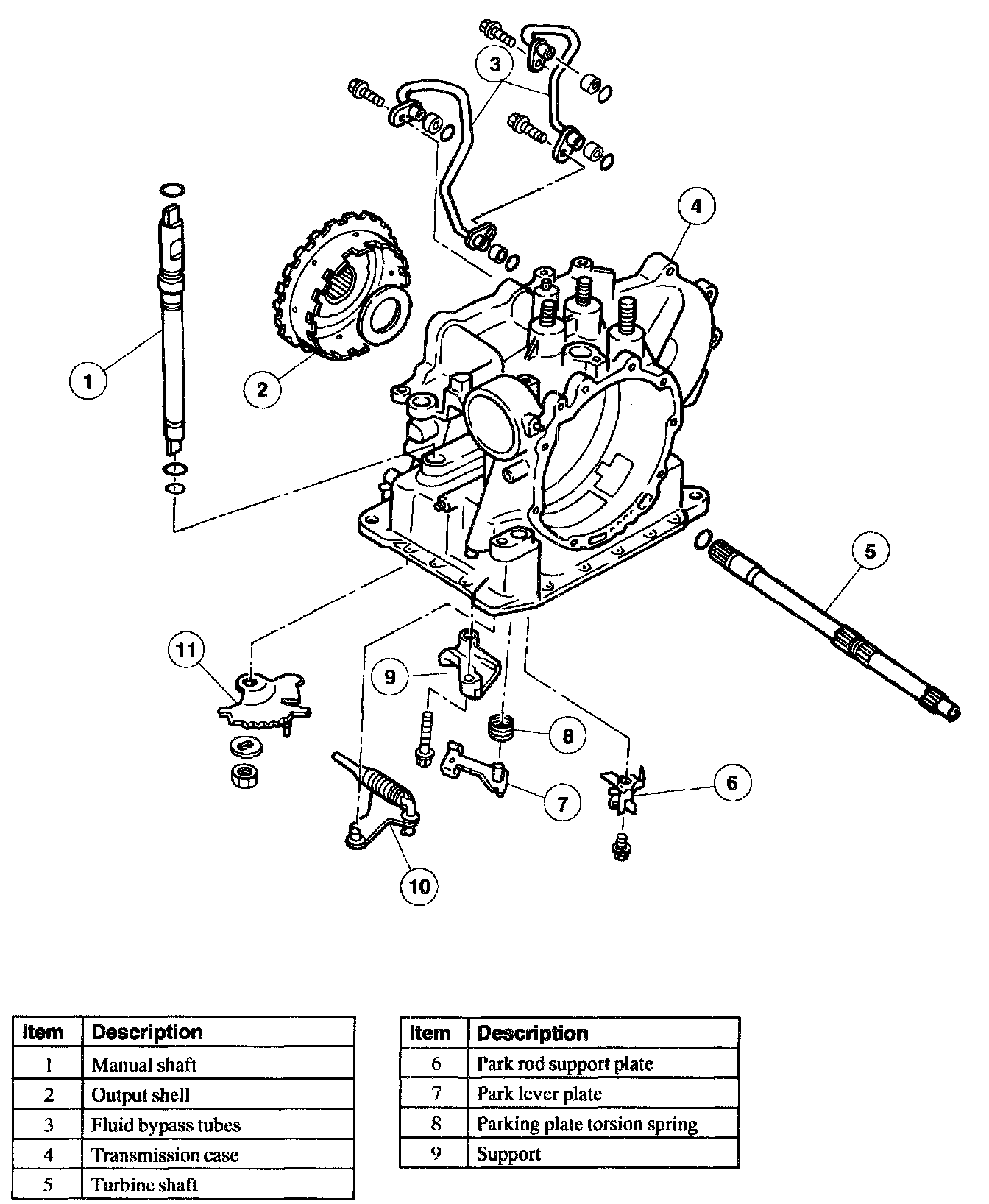 3

4

1

2

5

11

9

8

7

6

10

| Item | Description |
|---|---|
| 1 | Manual shaft |
| 2 | Output shell |
| 3 | Fluid bypass tubes |
| 4 | Transmission case |
| 5 | Turbine shaft |

| Item | Description |
|---|---|
| 6 | Park rod support plate |
| 7 | Park lever plate |
| 8 | Parking plate torsion spring |
| 9 | Support |