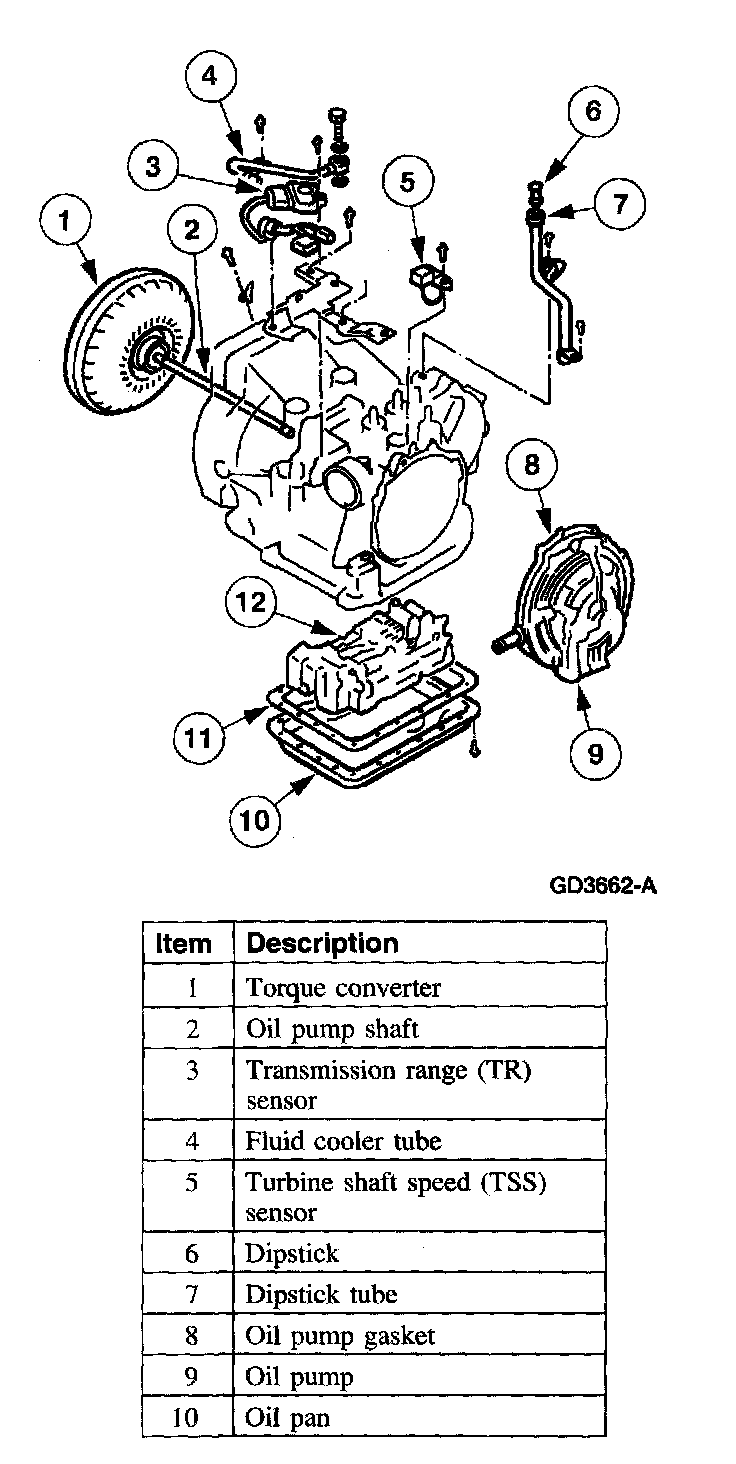 4
6
3
5
7
1
2
8
12
11
9
10

GD3662-A

| Item | Description |
|---|---|
| 1 | Torque converter |
| 2 | Oil pump shaft |
| 3 | Transmission range (TR) sensor |
| 4 | Fluid cooler tube |
| 5 | Turbine shaft speed (TSS) sensor |
| 6 | Dipstick |
| 7 | Dipstick tube |
| 8 | Oil pump gasket |
| 9 | Oil pump |
| 10 | Oil pan |