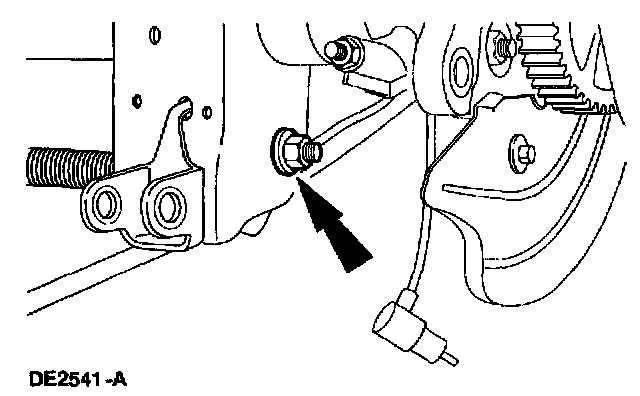 DE2541-A