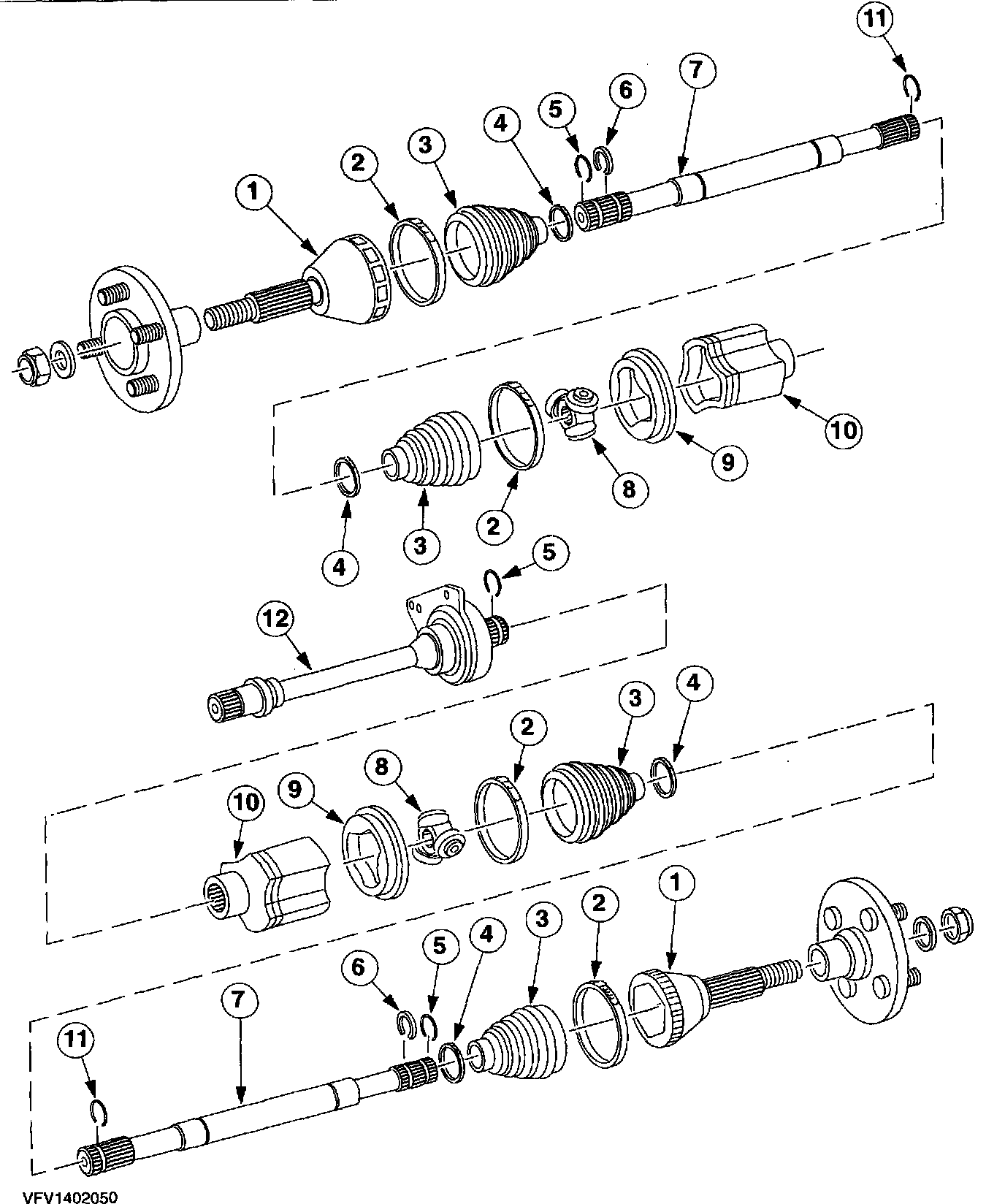 11
7
6
5
4
3
2
1
10
9
8
2
3
4
5
12
4
3
2
8
9
10
1
2
3
4
5
6
7
11
VFV1402050