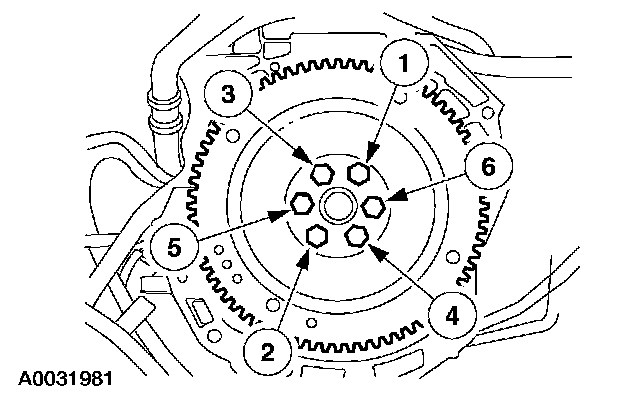 1
3
6
5
4
2
A0031981