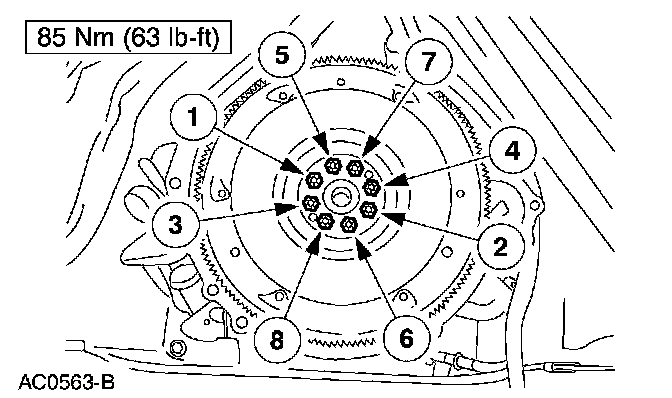 85 Nm (63 lb-ft)

5
7
1
4
3
2
8
6

AC0563-B