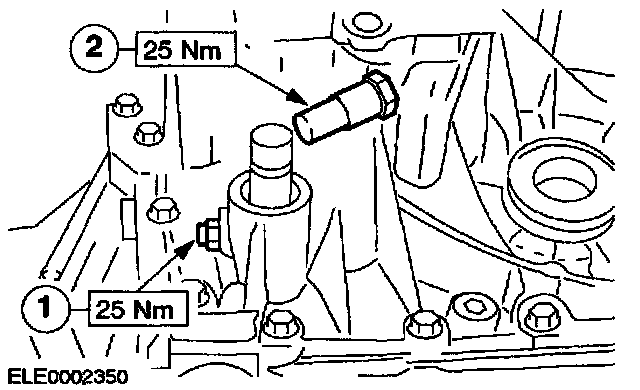 2
25 Nm
1
25 Nm
ELE0002350