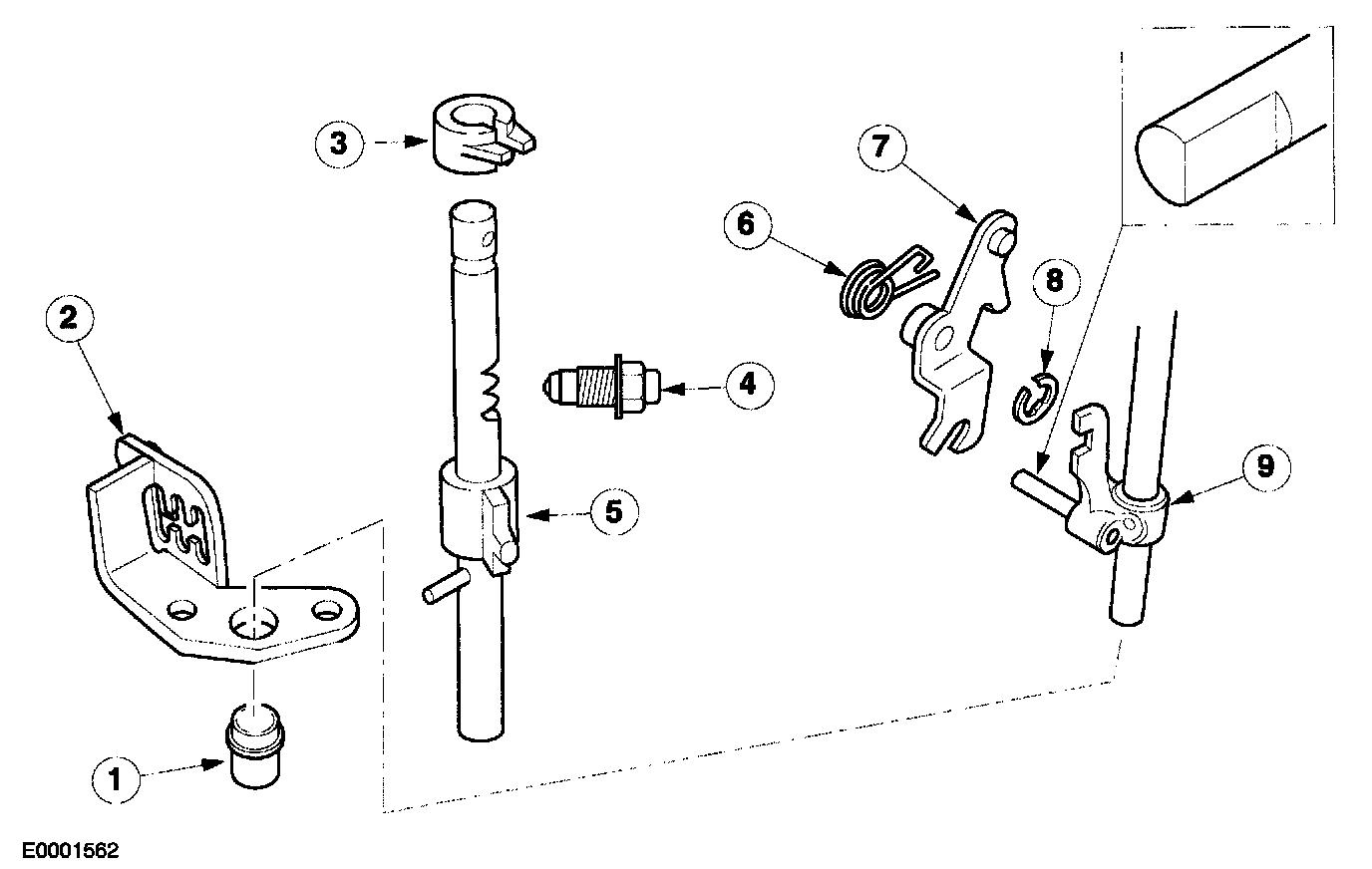 3
7
6
8
2
4
5
9
1
E0001562