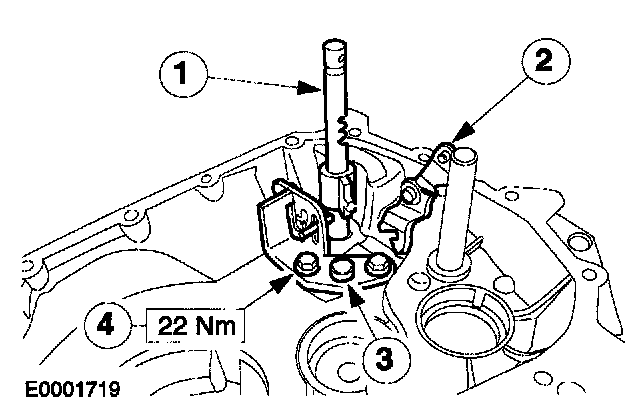 1
2
4
22 Nm
3
E0001719