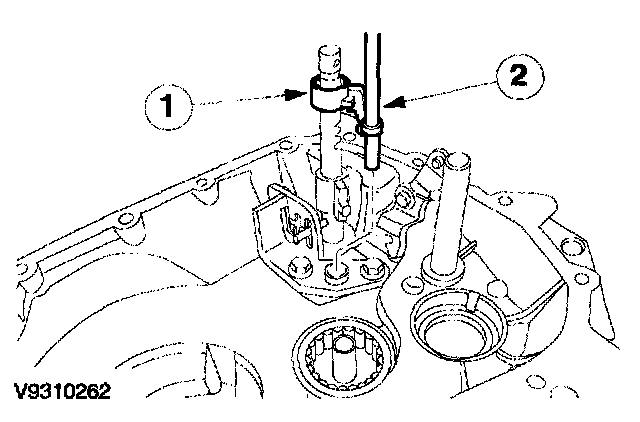 1

2

V9310262