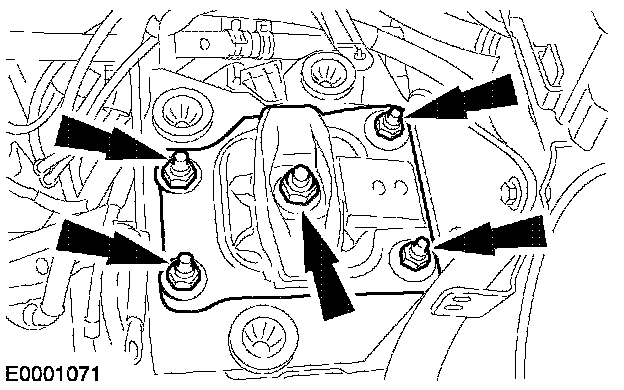 E0001071