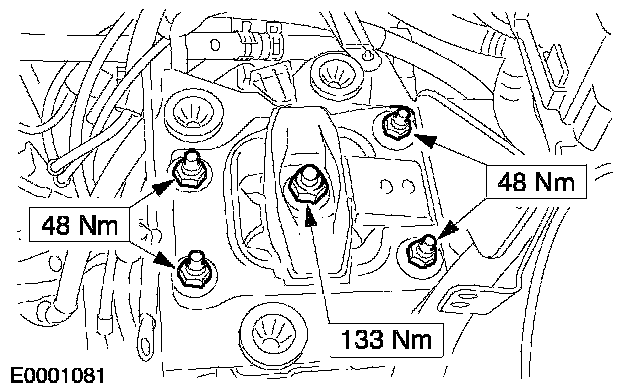 48 Nm

48 Nm

133 Nm

E0001081