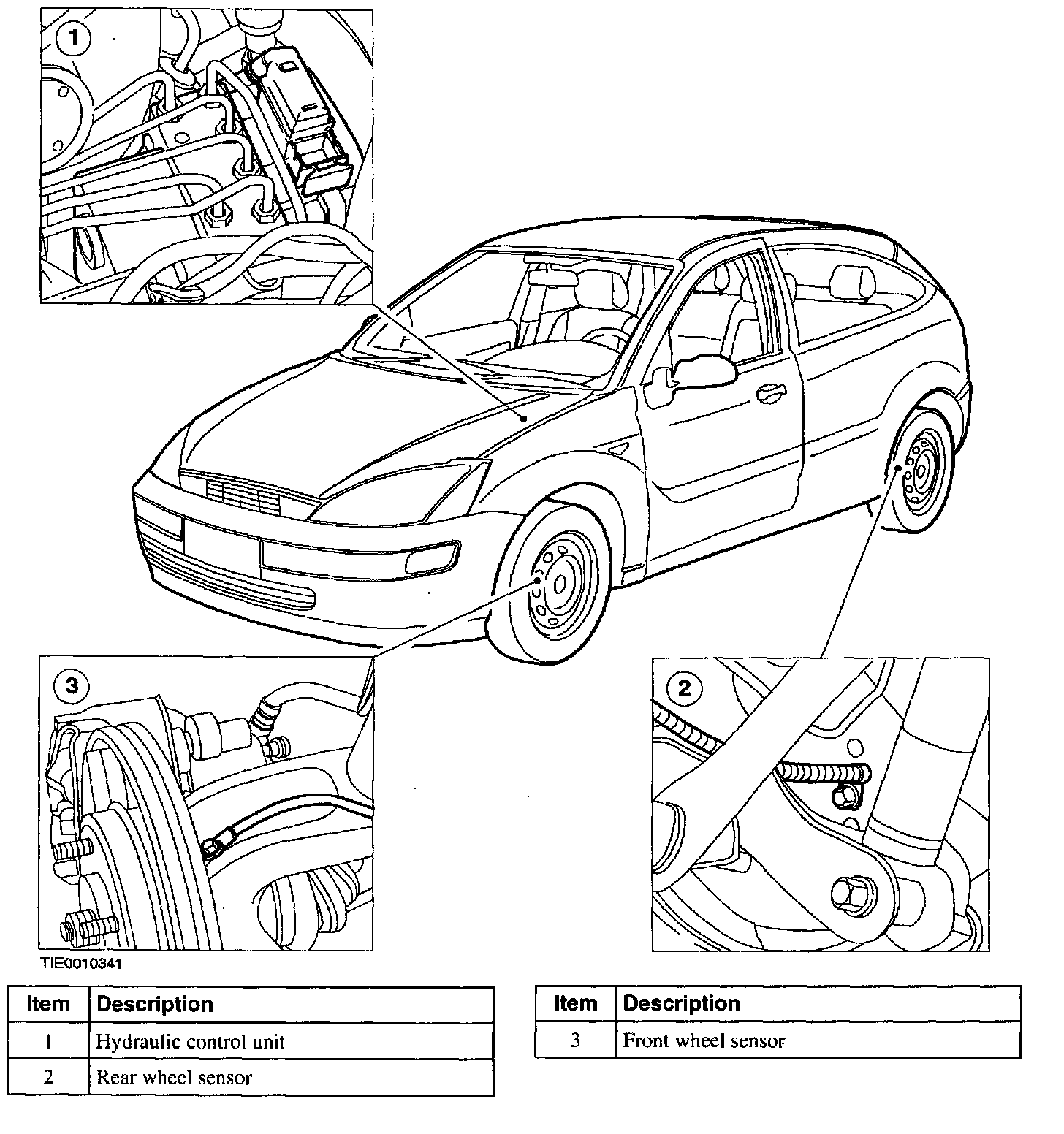 1

3

2

TIE0010341

| Item | Description |
|---|---|
| 1 | Hydraulic control unit |
| 2 | Rear wheel sensor |

| Item | Description |
|---|---|
| 3 | Front wheel sensor |