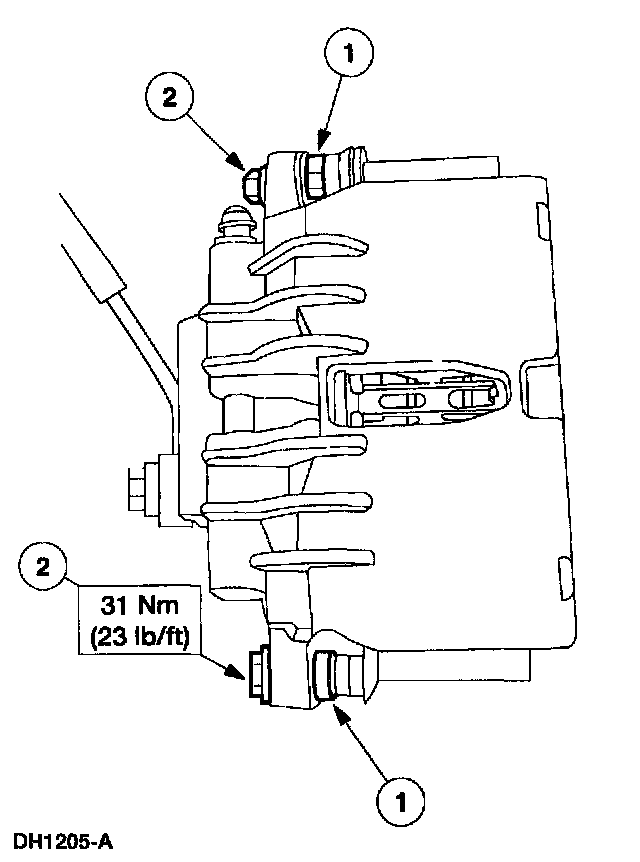 1

2

2

31 Nm
(23 lb/ft)

1

DH1205-A