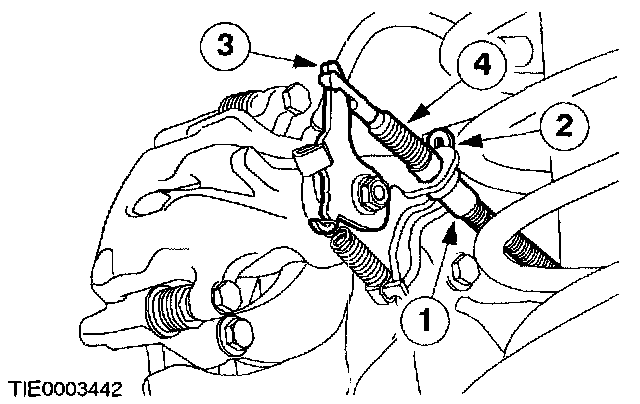 3
4
2
1
TIE0003442