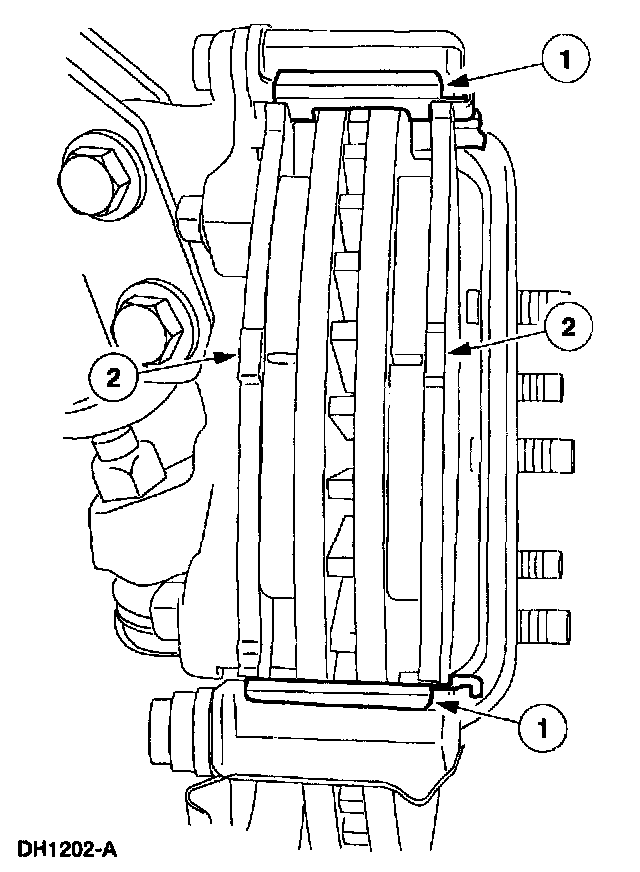 1
2
2
1
DH1202-A