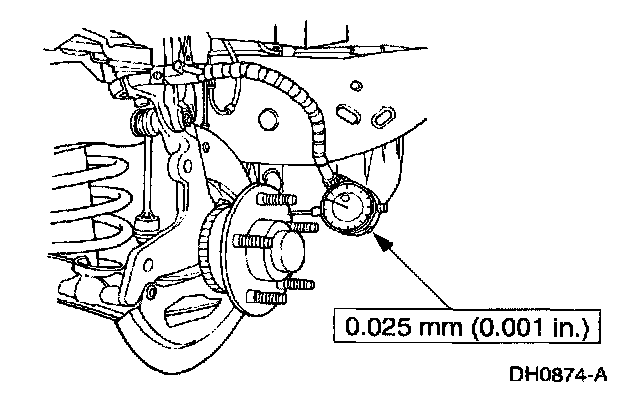 0.025 mm (0.001 in.)

DH0874-A