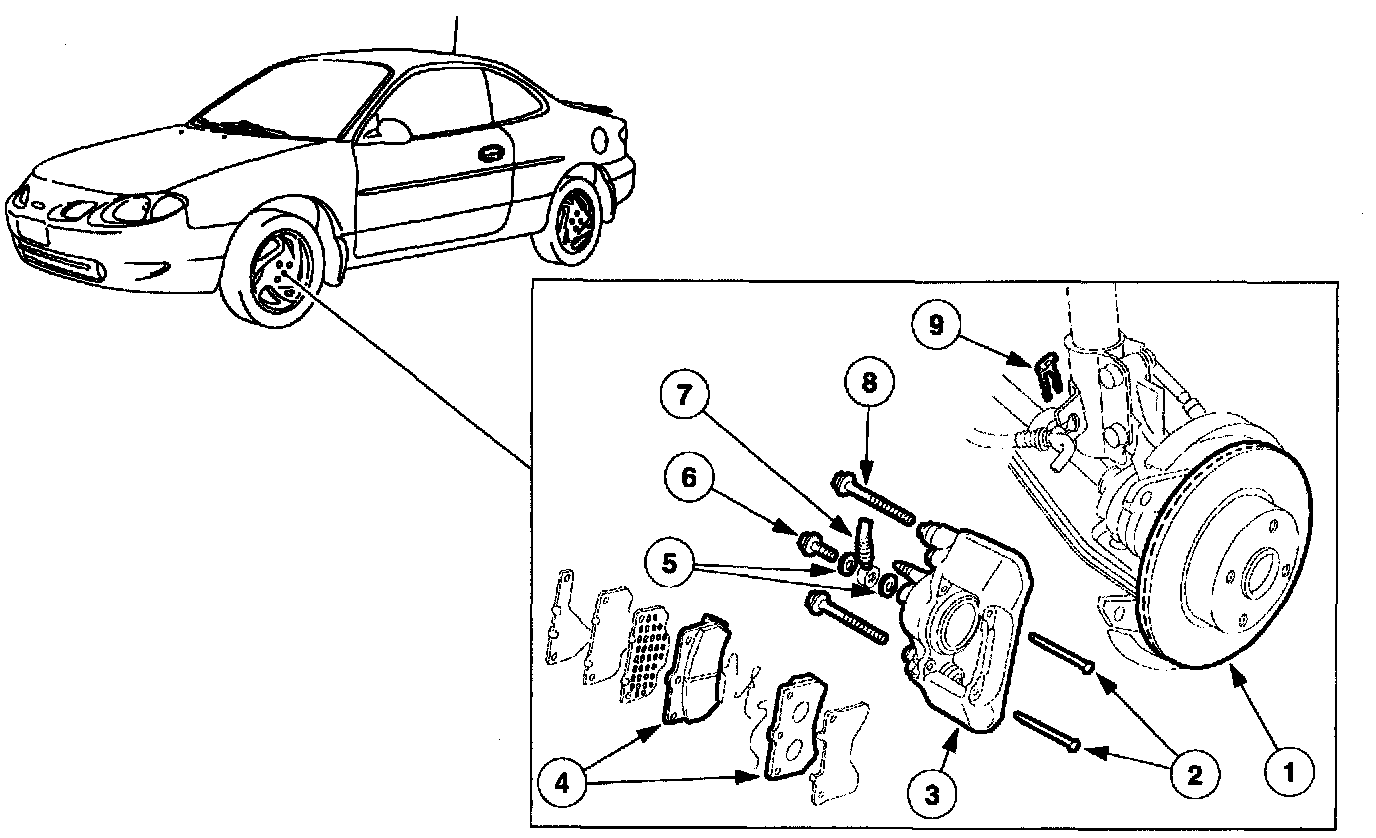 9
8
7
6
5
4
3
2
1