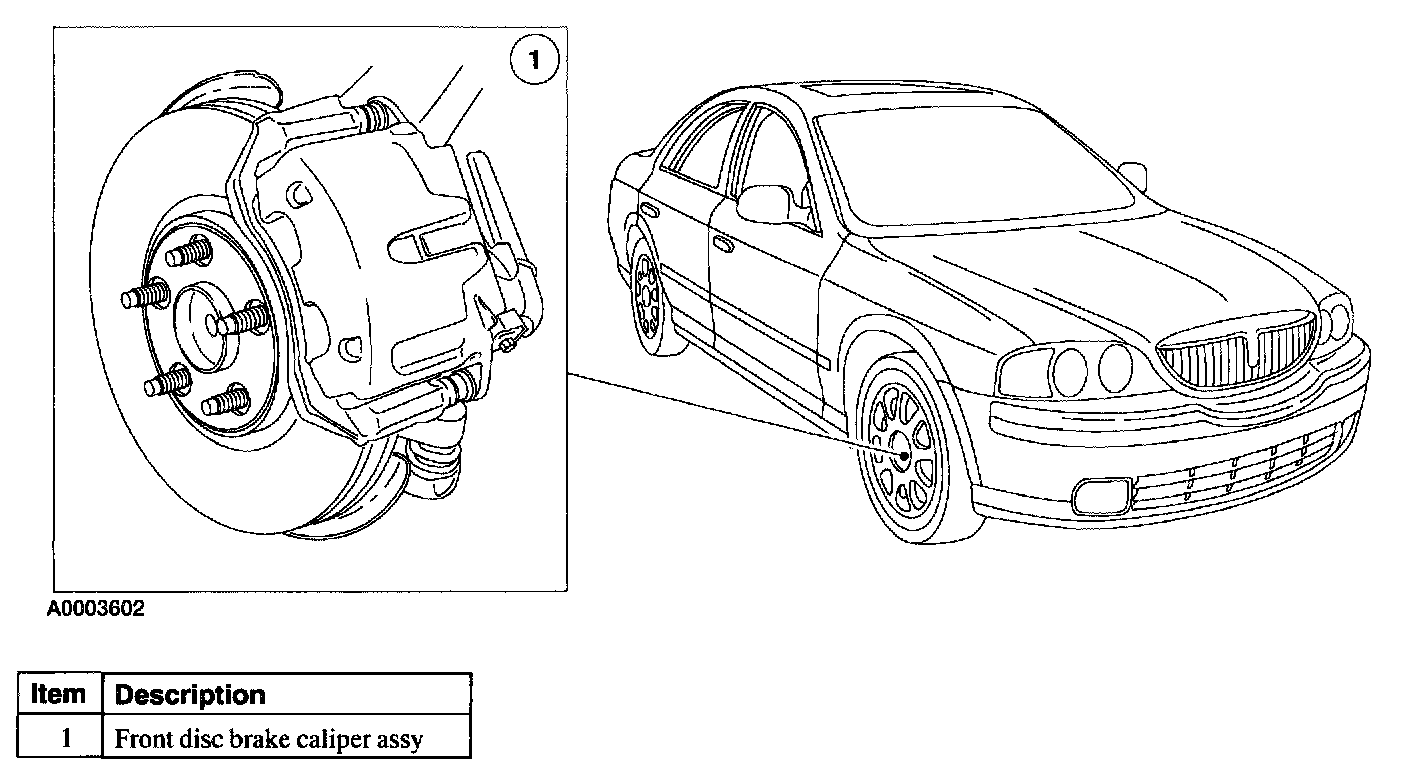 1

A0003602

| Item | Description |
|---|---|
| 1 | Front disc brake caliper assy |