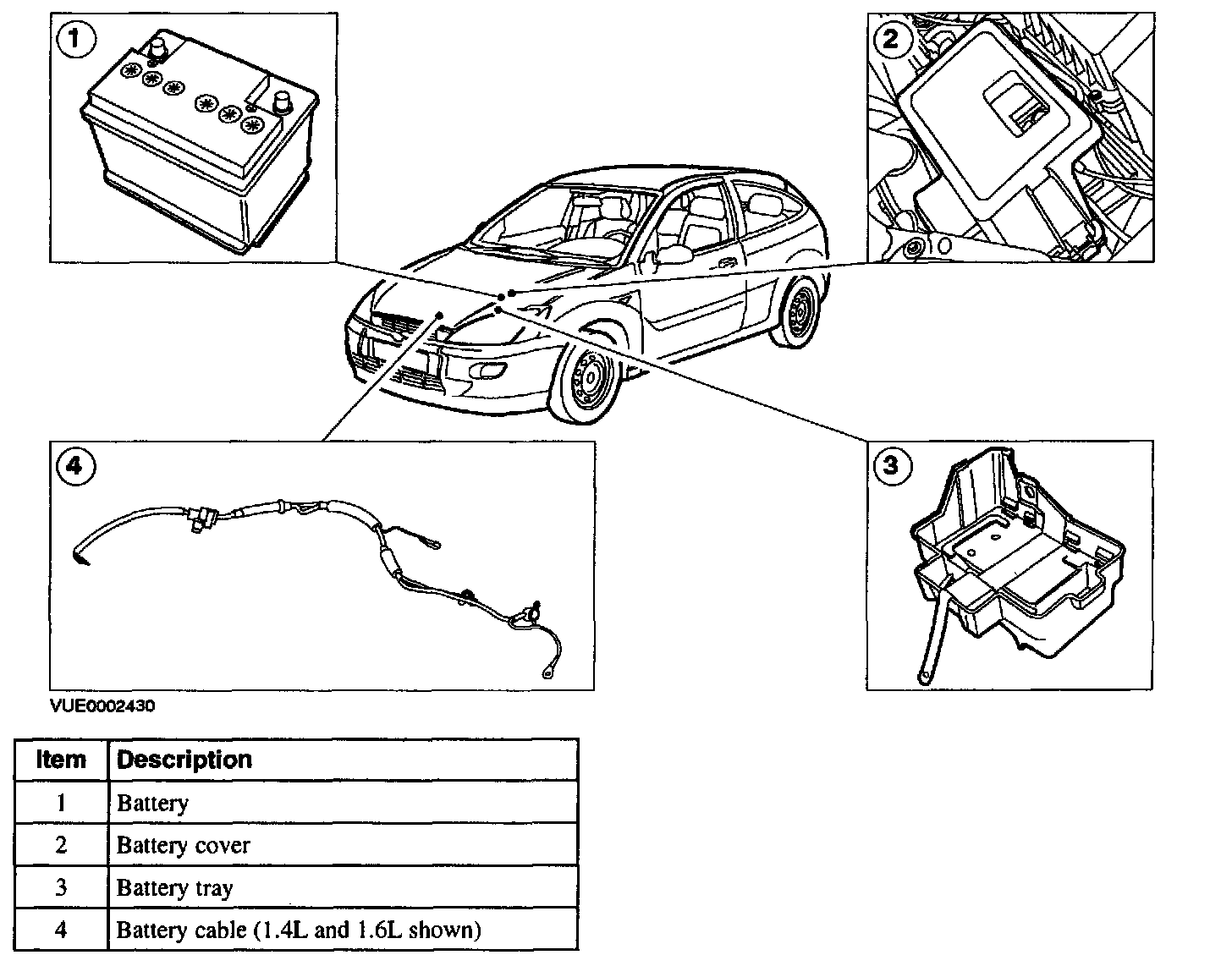 1

2

4

3

VUE0002430

| Item | Description |
|---|---|
| 1 | Battery |
| 2 | Battery cover |
| 3 | Battery tray |
| 4 | Battery cable (1.4L and 1.6L shown) |