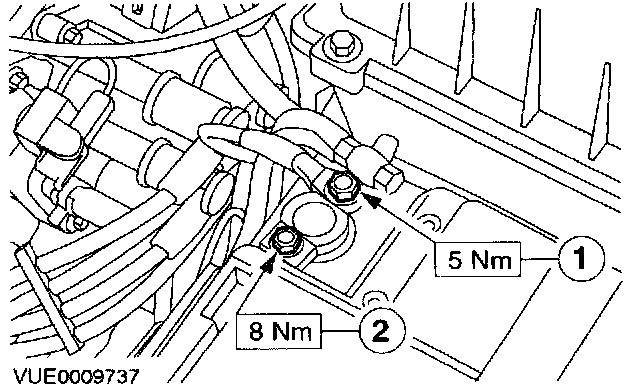 5 Nm
1
8 Nm
2
VUE0009737