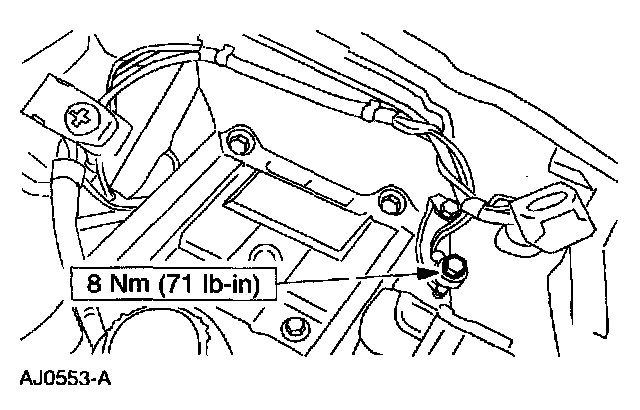 8 Nm (71 lb-in)

AJ0553-A