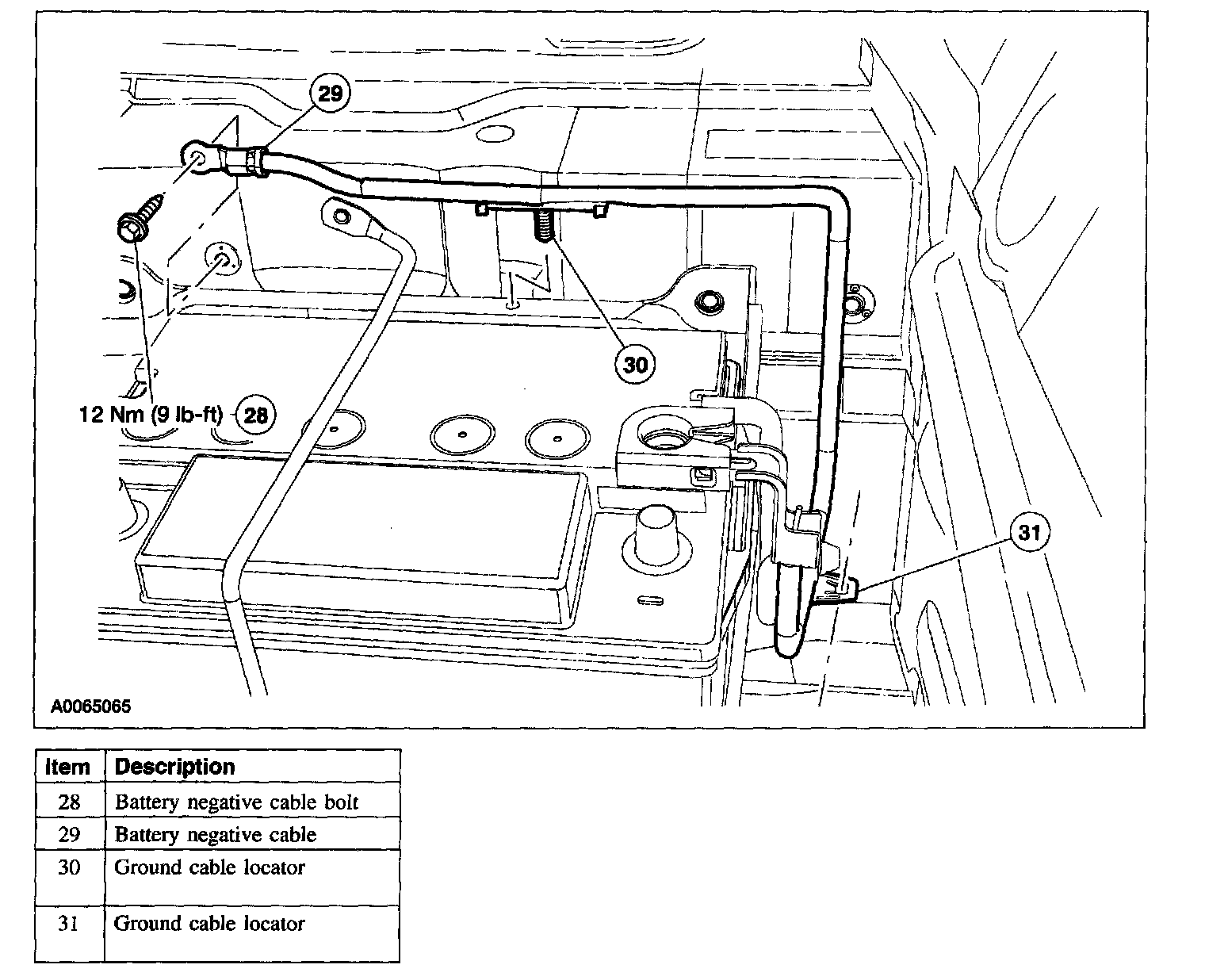 29

30

12 Nm (9 lb-ft) 28

31

A0065065

| Item | Description |
|---|---|
| 28 | Battery negative cable bolt |
| 29 | Battery negative cable |
| 30 | Ground cable locator |
| 31 | Ground cable locator |