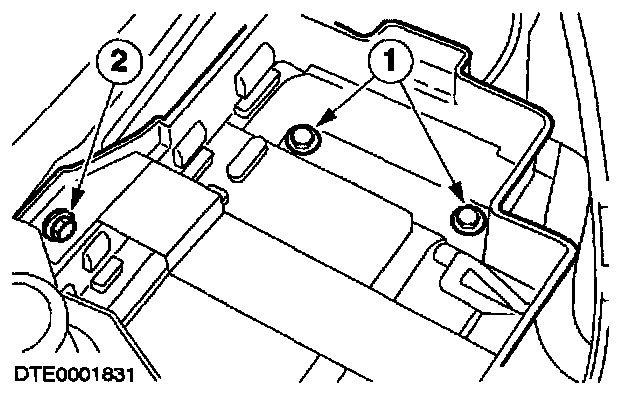 2
1
DTE0001831