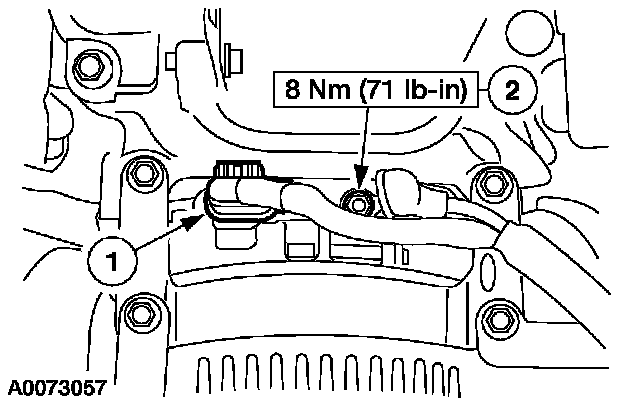 8 Nm (71 lb-in)

2

1

A0073057