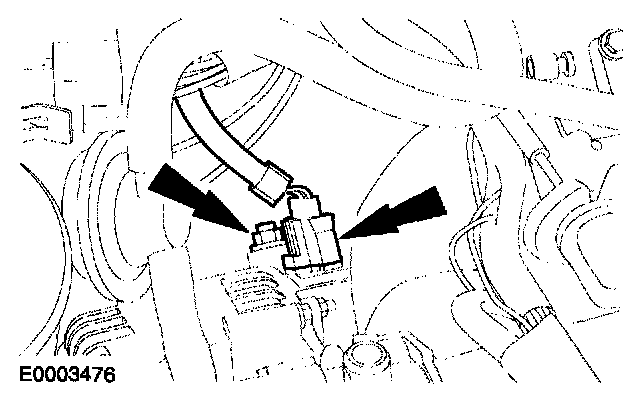 E0003476