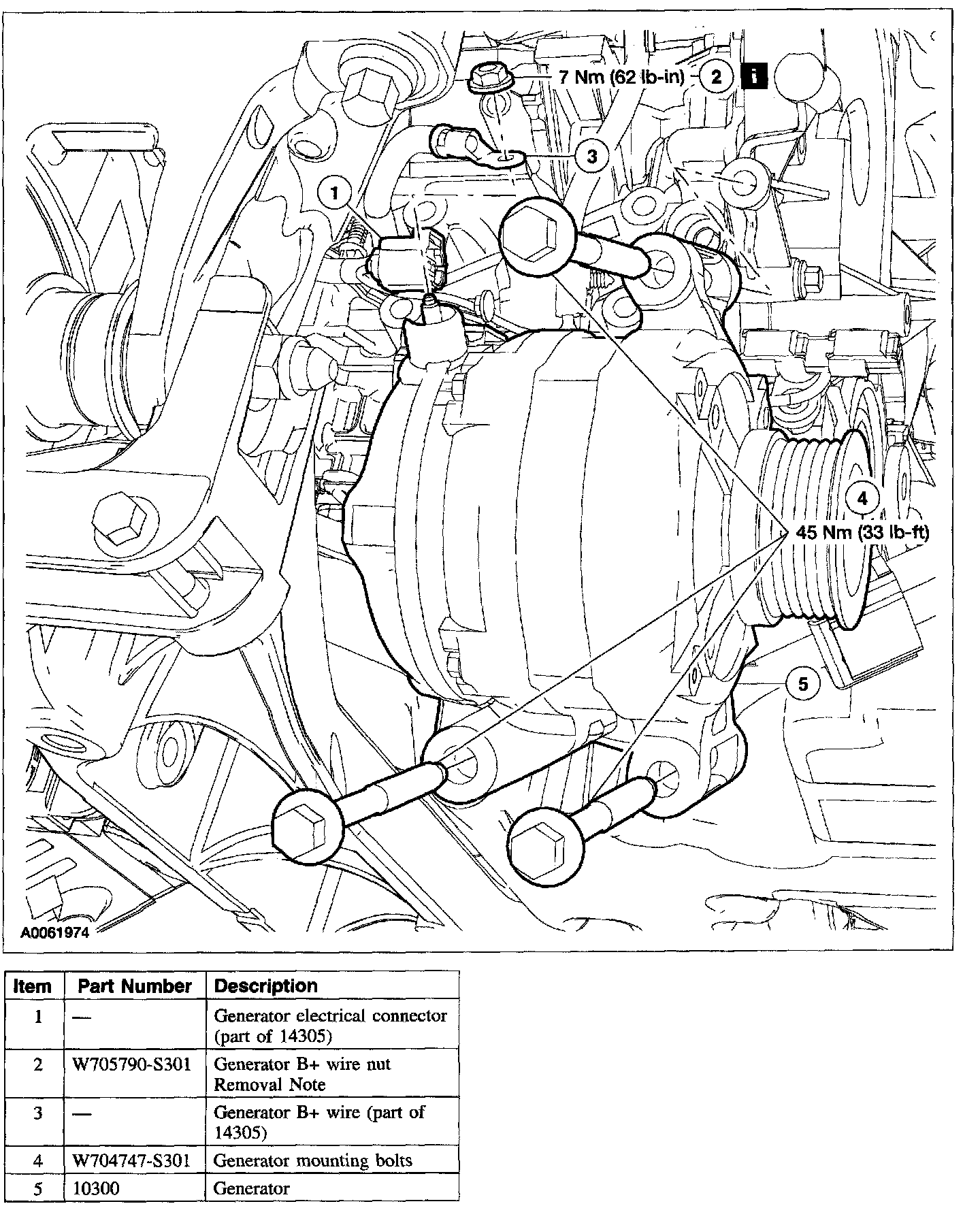 7 Nm (62 lb-in) 2 i

3

1

4

45 Nm (33 lb-ft)

5

A0061974

| Item | Part Number | Description |
|---|---|---|
| 1 | — | Generator electrical connector (part of 14305) |
| 2 | W705790-S301 | Generator B+ wire nut Removal Note |
| 3 | — | Generator B+ wire (part of 14305) |
| 4 | W704747-S301 | Generator mounting bolts |
| 5 | 10300 | Generator |