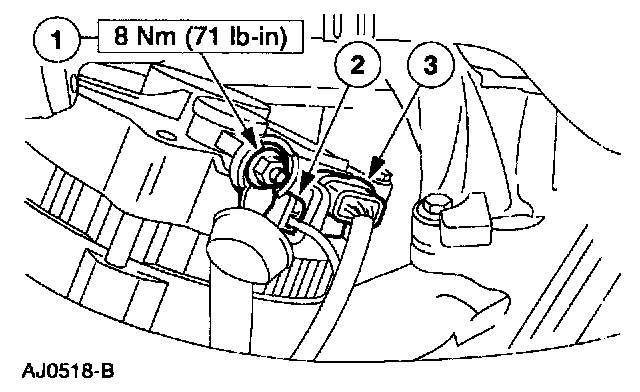 1
8 Nm (71 lb-in)
2
3
AJ0518-B