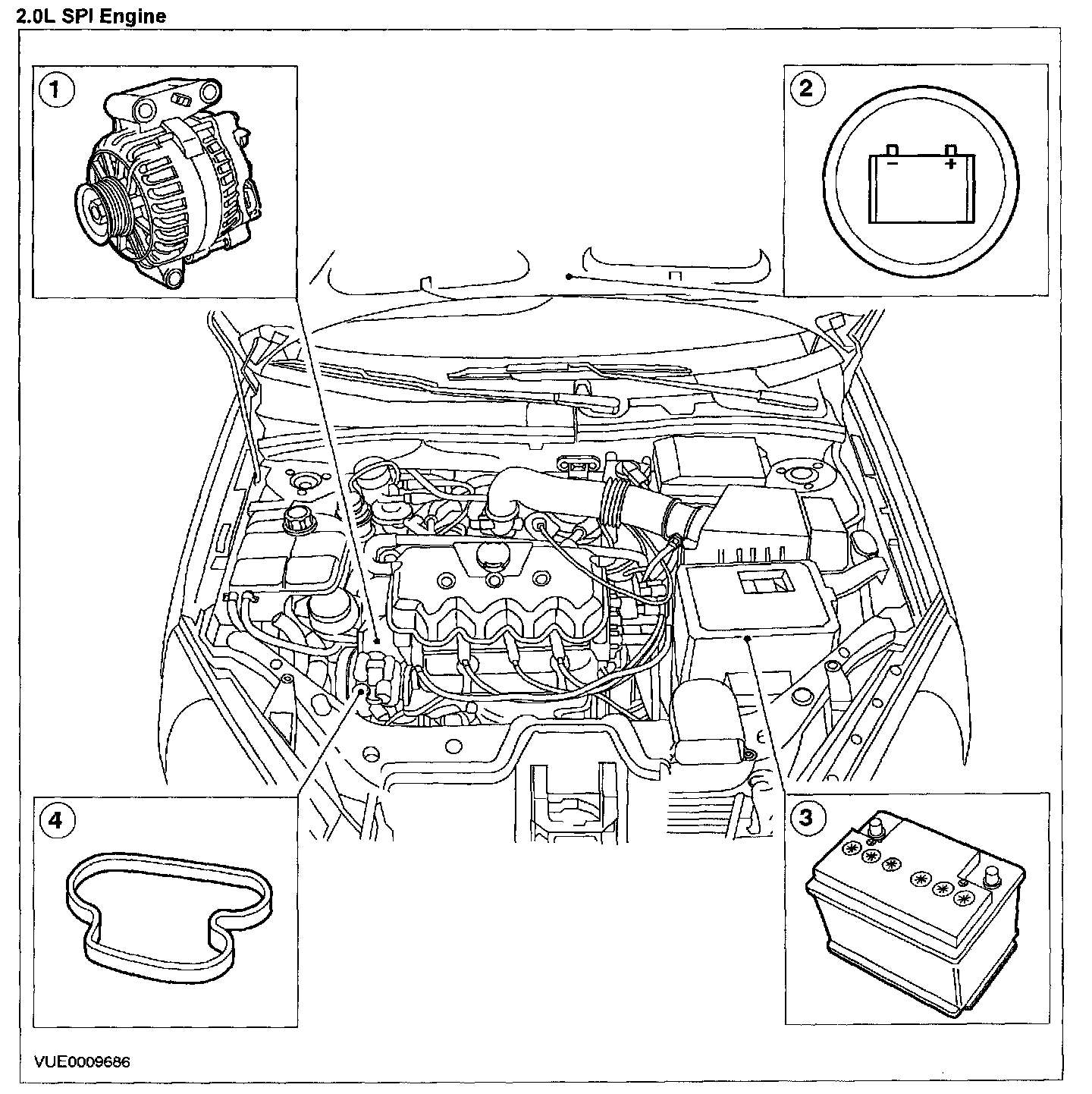 2.0L SPI Engine

1

2

−

+

4

3

VUE0009686