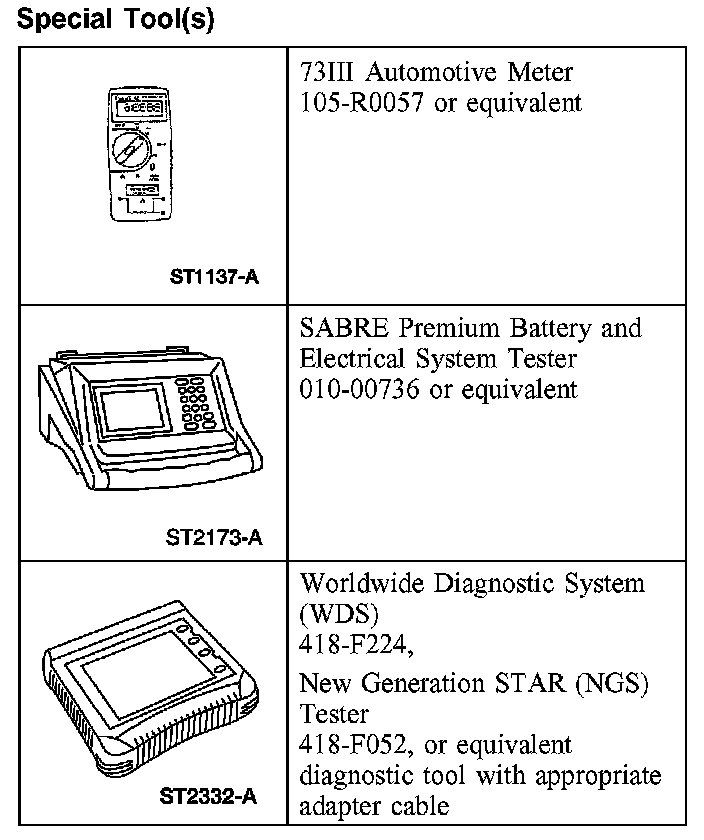 Special Tool(s)

| | |
|---|---|
| ST1137-A | 73III Automotive Meter 105-R0057 or equivalent |
| ST2173-A | SABRE Premium Battery and Electrical System Tester 010-00736 or equivalent |
| ST2332-A | Worldwide Diagnostic System (WDS) 418-F224, New Generation STAR (NGS) Tester 418-F052, or equivalent diagnostic tool with appropriate adapter cable |