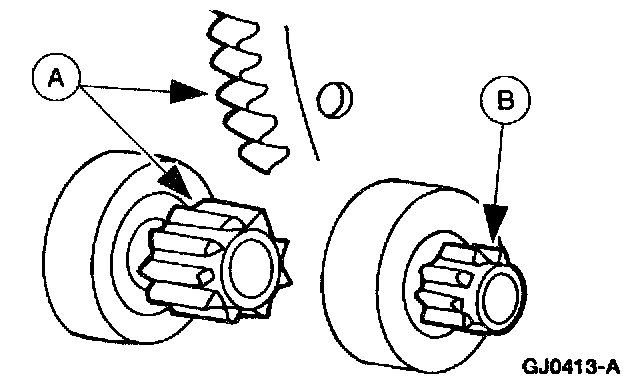 A
B
GJ0413-A