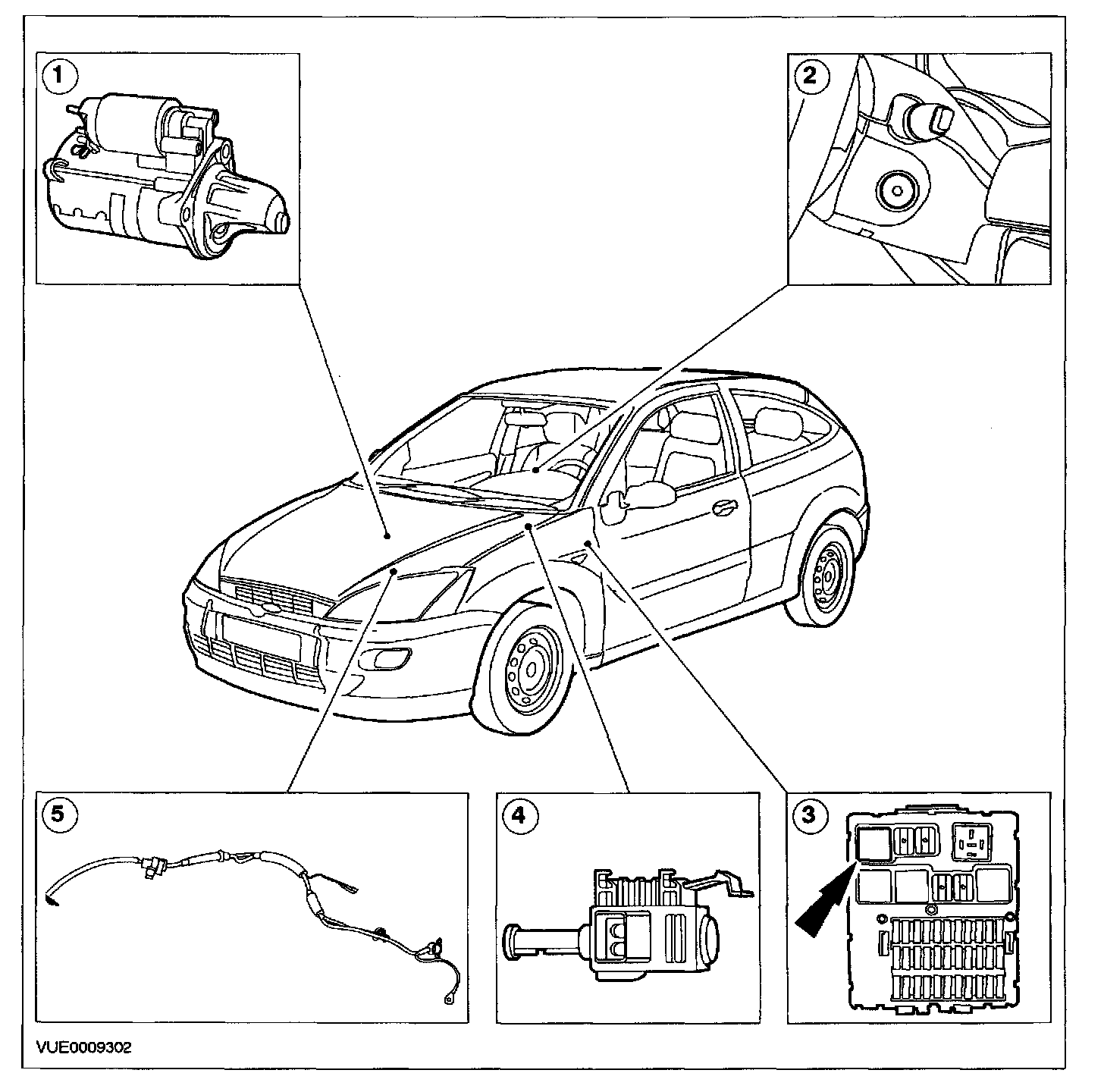 1
2
5
4
3
VUE0009302