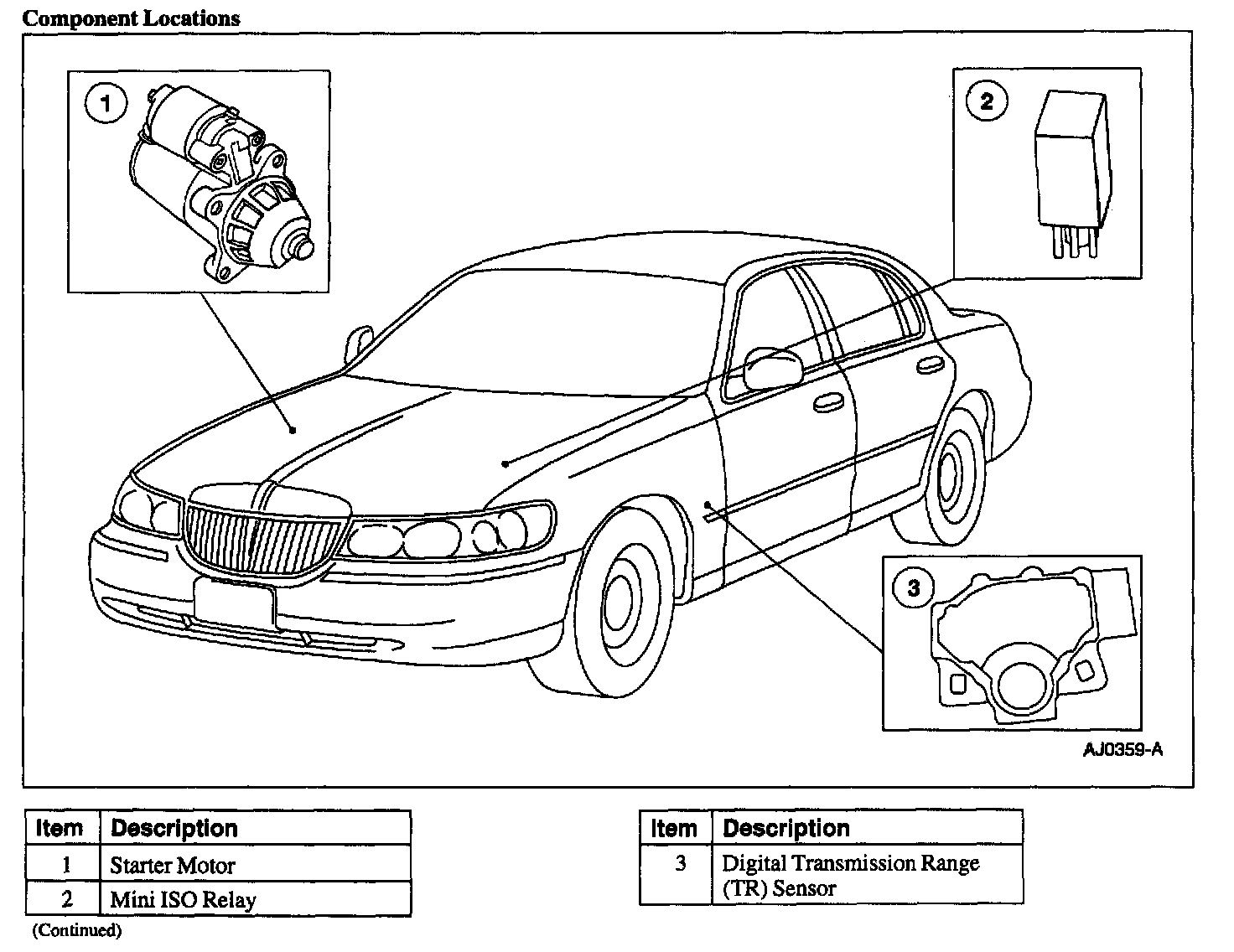 Component Locations

1

2

3

AJ0359-A

| Item | Description |
|---|---|
| 1 | Starter Motor |
| 2 | Mini ISO Relay |

(Continued)

| Item | Description |
|---|---|
| 3 | Digital Transmission Range (TR) Sensor |