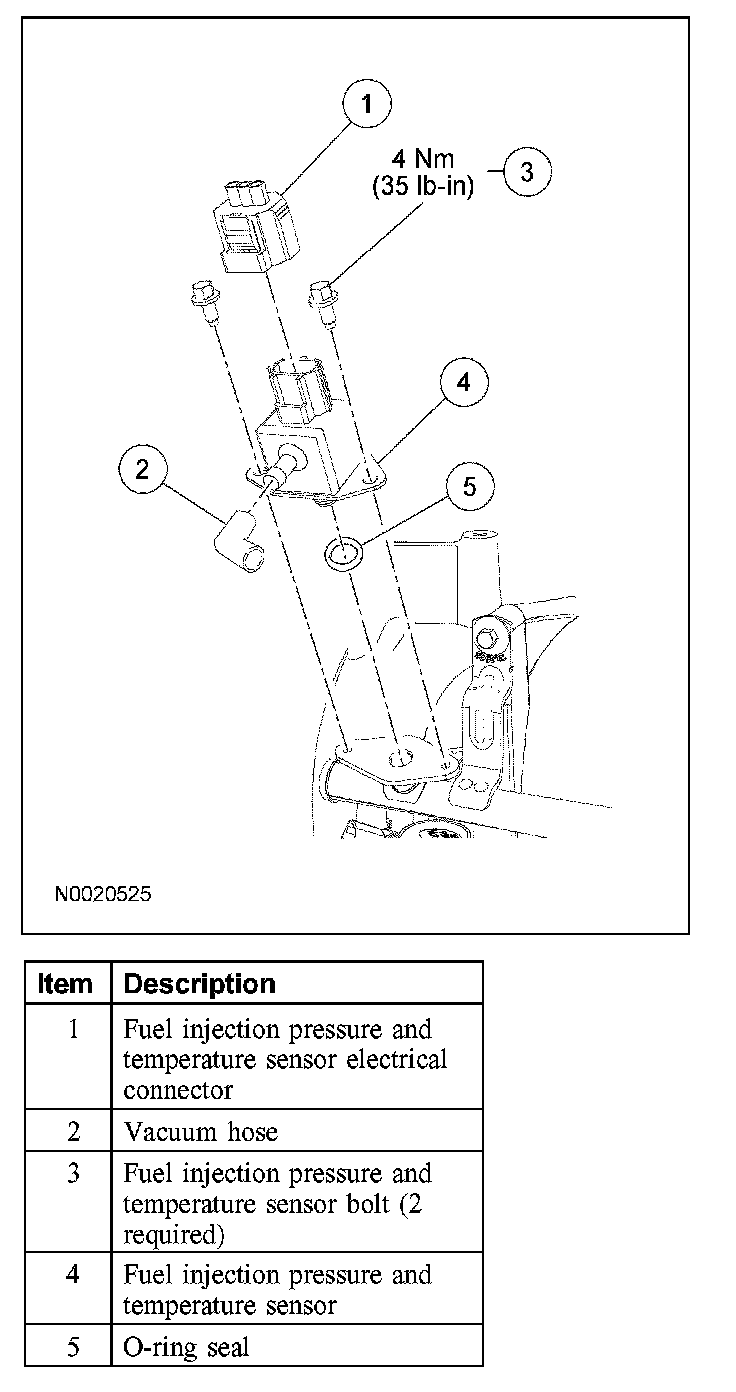 1

4 Nm
(35 lb-in)

3

4

2

5

N0020525

| Item | Description |
|---|---|
| 1 | Fuel injection pressure and temperature sensor electrical connector |
| 2 | Vacuum hose |
| 3 | Fuel injection pressure and temperature sensor bolt (2 required) |
| 4 | Fuel injection pressure and temperature sensor |
| 5 | O-ring seal |