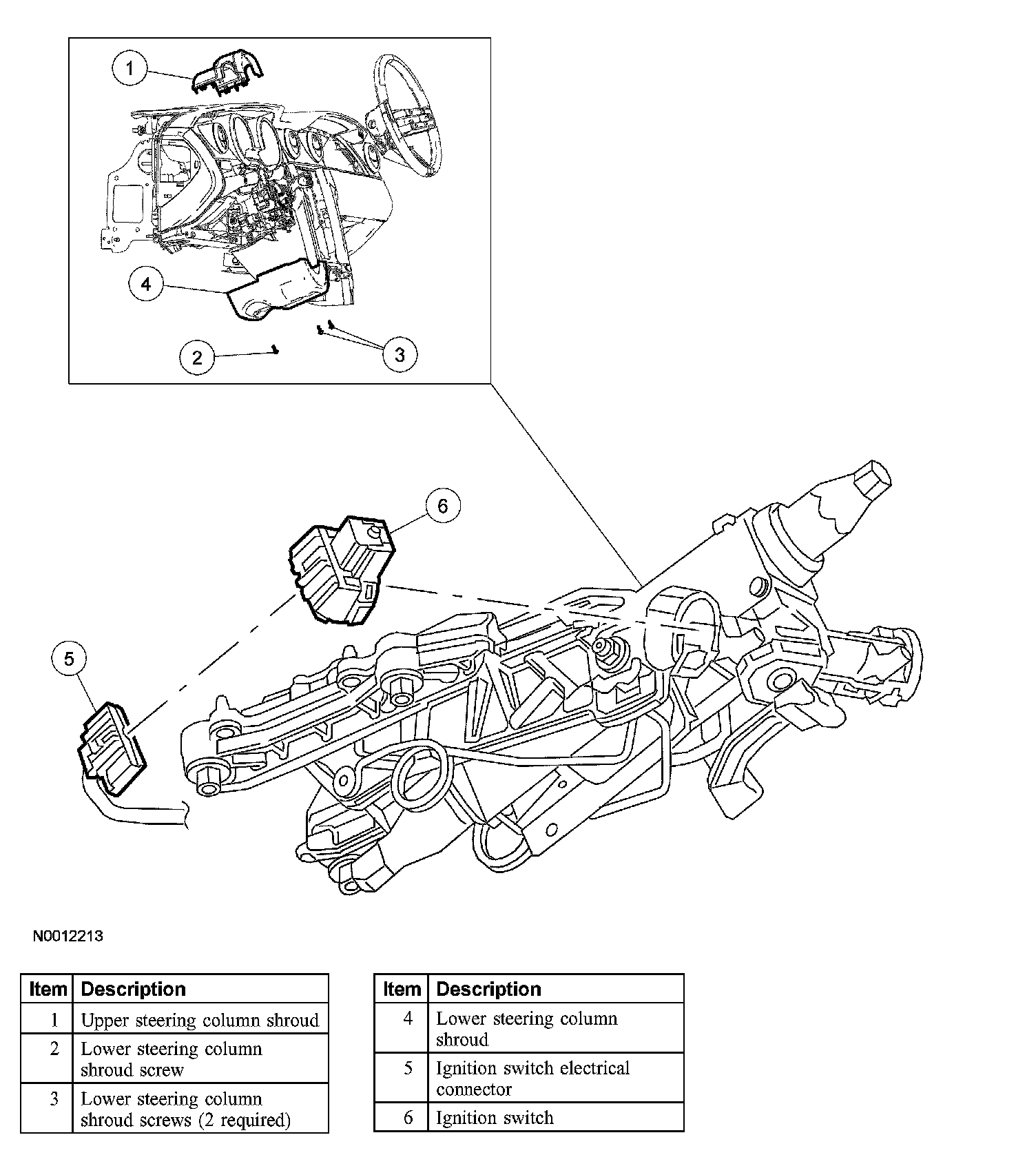 1

4

2

3

6

5

N0012213

| Item | Description |
|---|---|
| 1 | Upper steering column shroud |
| 2 | Lower steering column shroud screw |
| 3 | Lower steering column shroud screws (2 required) |

| Item | Description |
|---|---|
| 4 | Lower steering column shroud |
| 5 | Ignition switch electrical connector |
| 6 | Ignition switch |