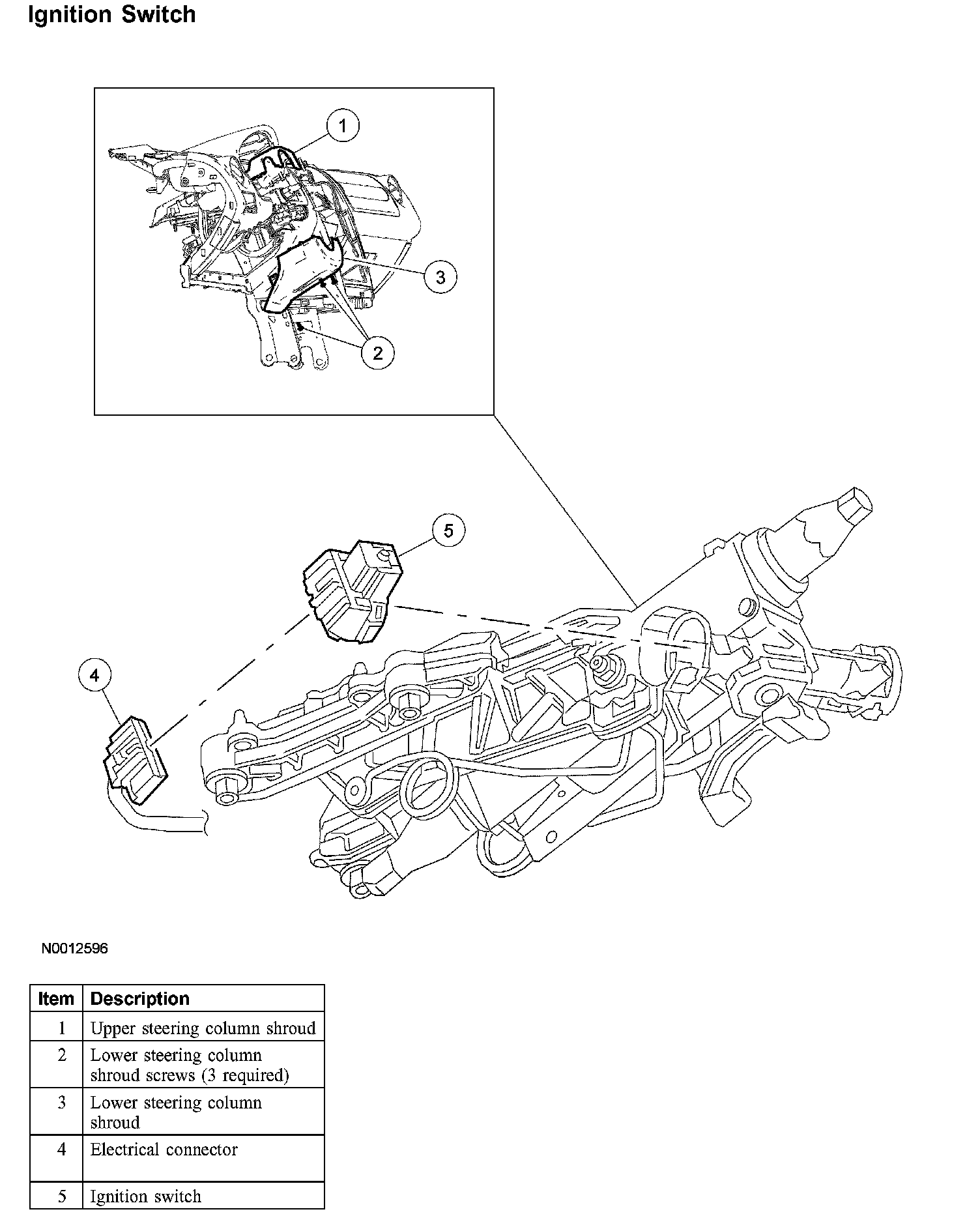 Ignition Switch

1

3

2

5

4

N0012596

| Item | Description |
|---|---|
| 1 | Upper steering column shroud |
| 2 | Lower steering column shroud screws (3 required) |
| 3 | Lower steering column shroud |
| 4 | Electrical connector |
| 5 | Ignition switch |