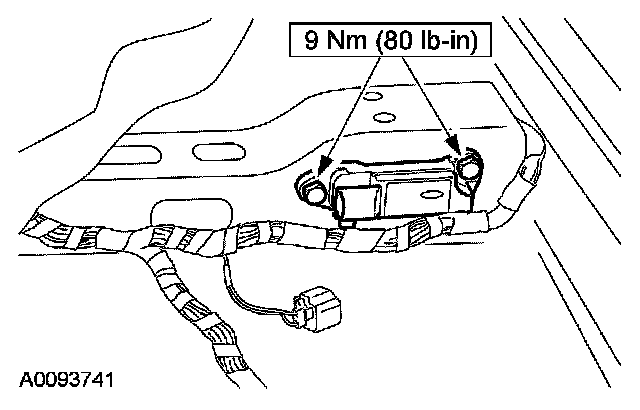 9 Nm (80 lb-in)

A0093741